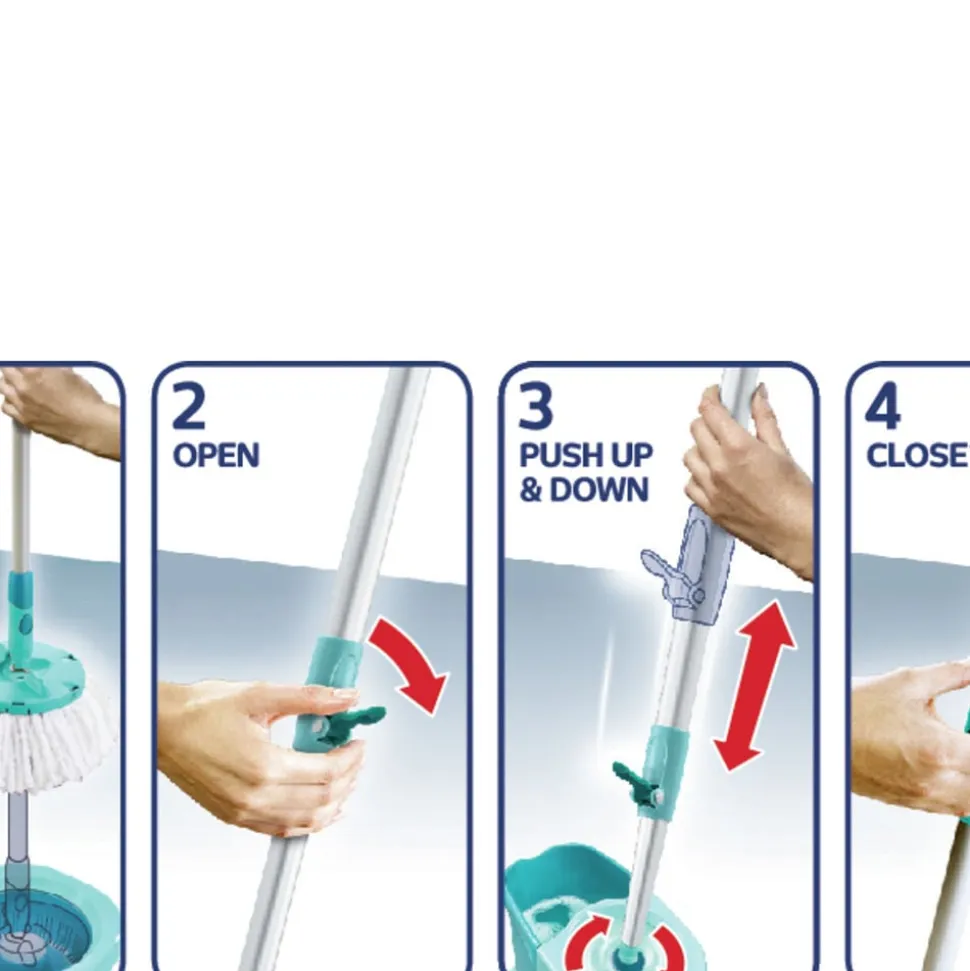 2
OPEN

3
PUSH UP
& DOWN

4
CLOSE