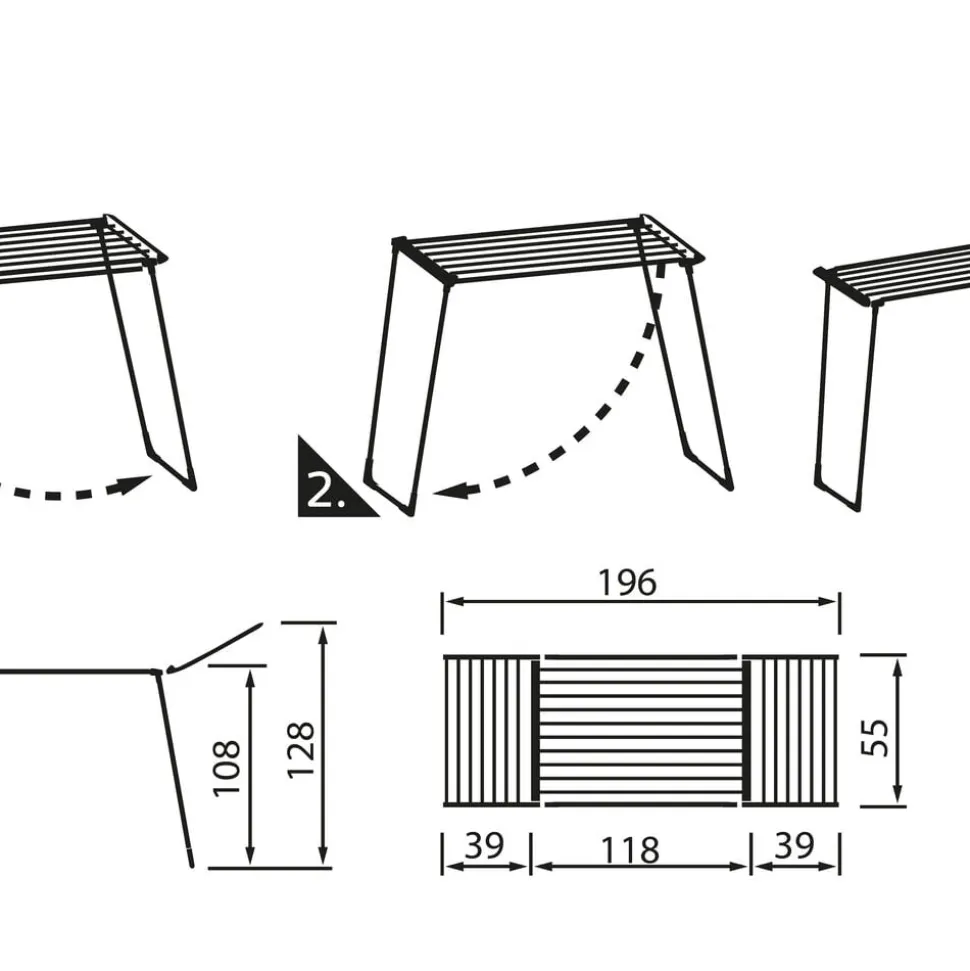 2.

108

128

196

55

39

118

39